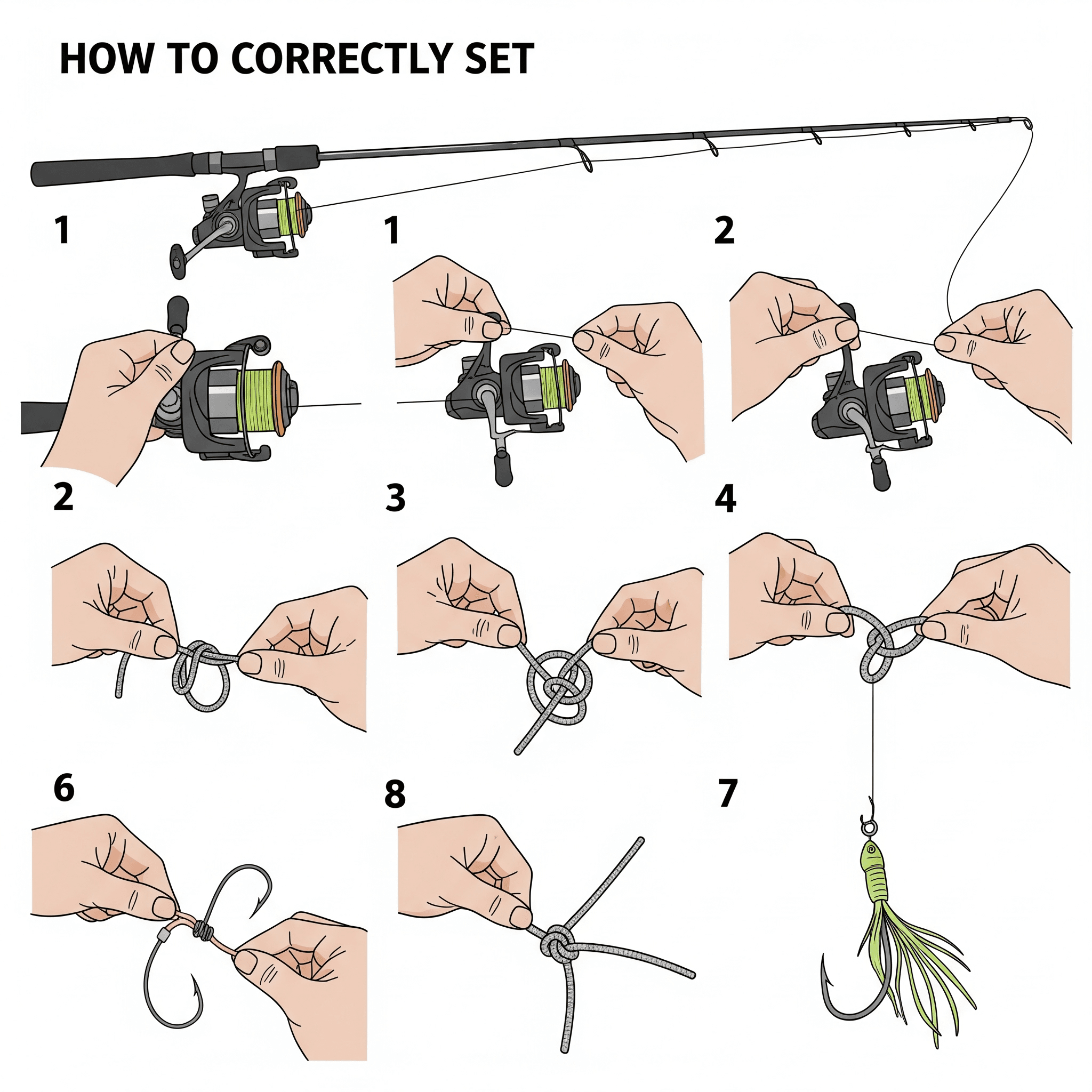 HOW TO CORRECTLY SET

1

1

2

2

3

4

6

8

7