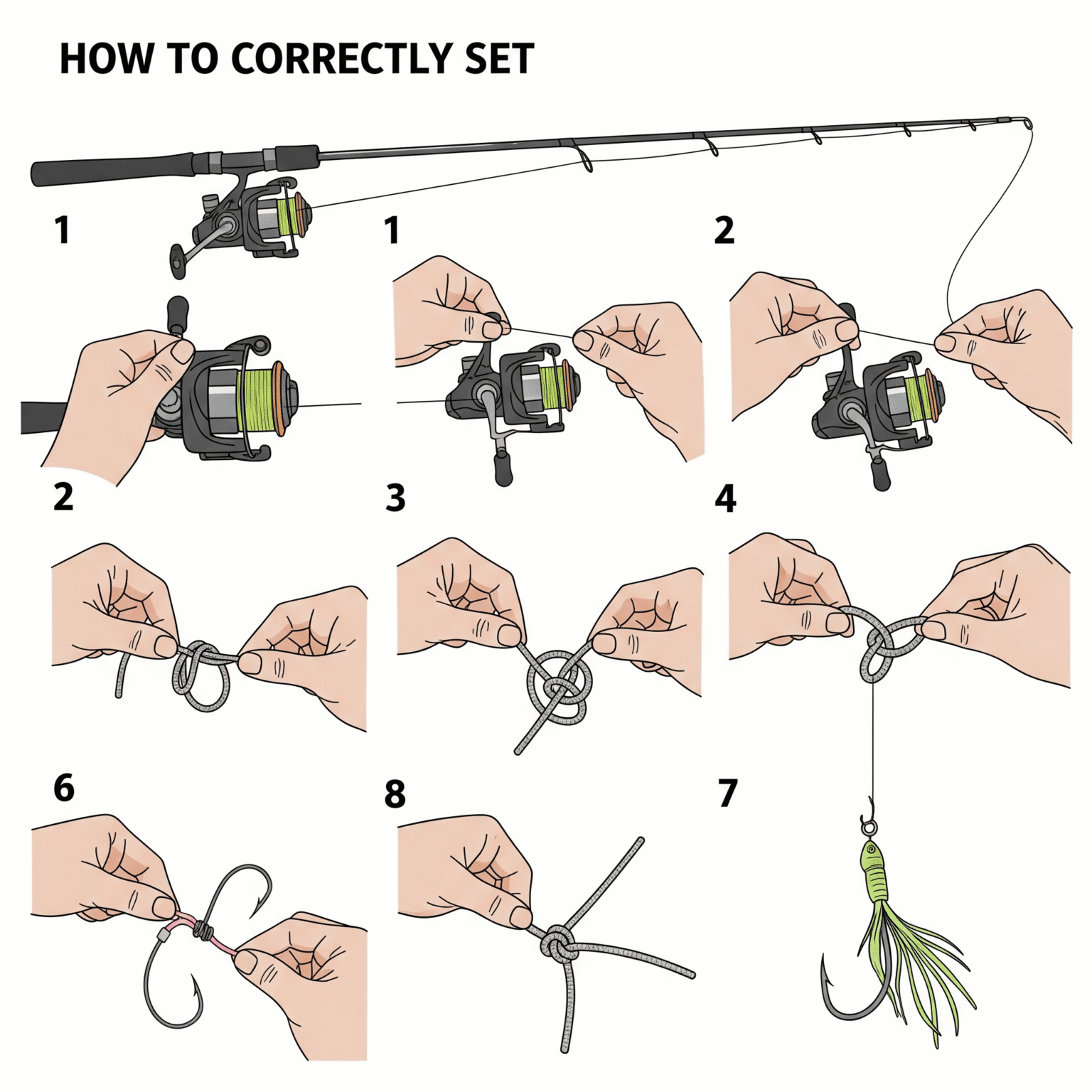 HOW TO CORRECTLY SET

1

1

2

2

3

4

6

8

7