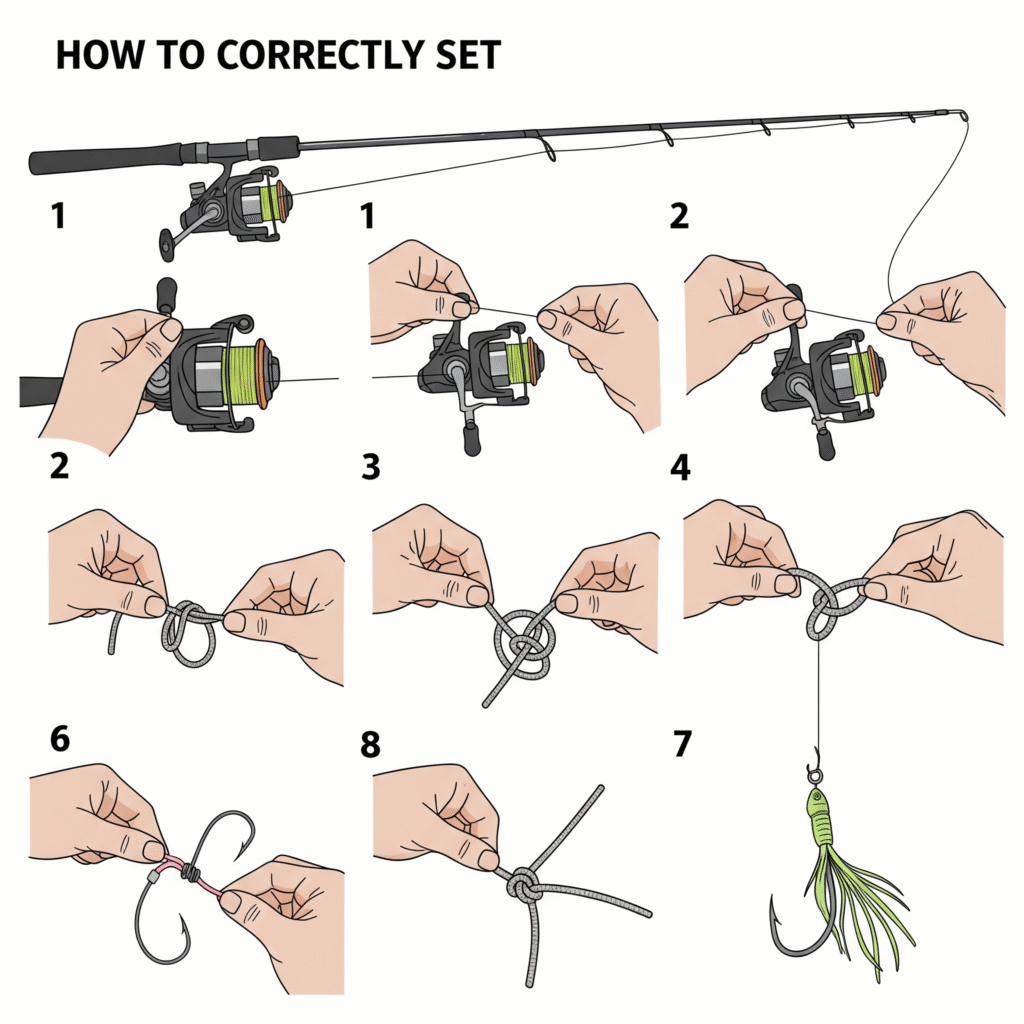 HOW TO CORRECTLY SET

1

1

2

2

3

4

6

8

7